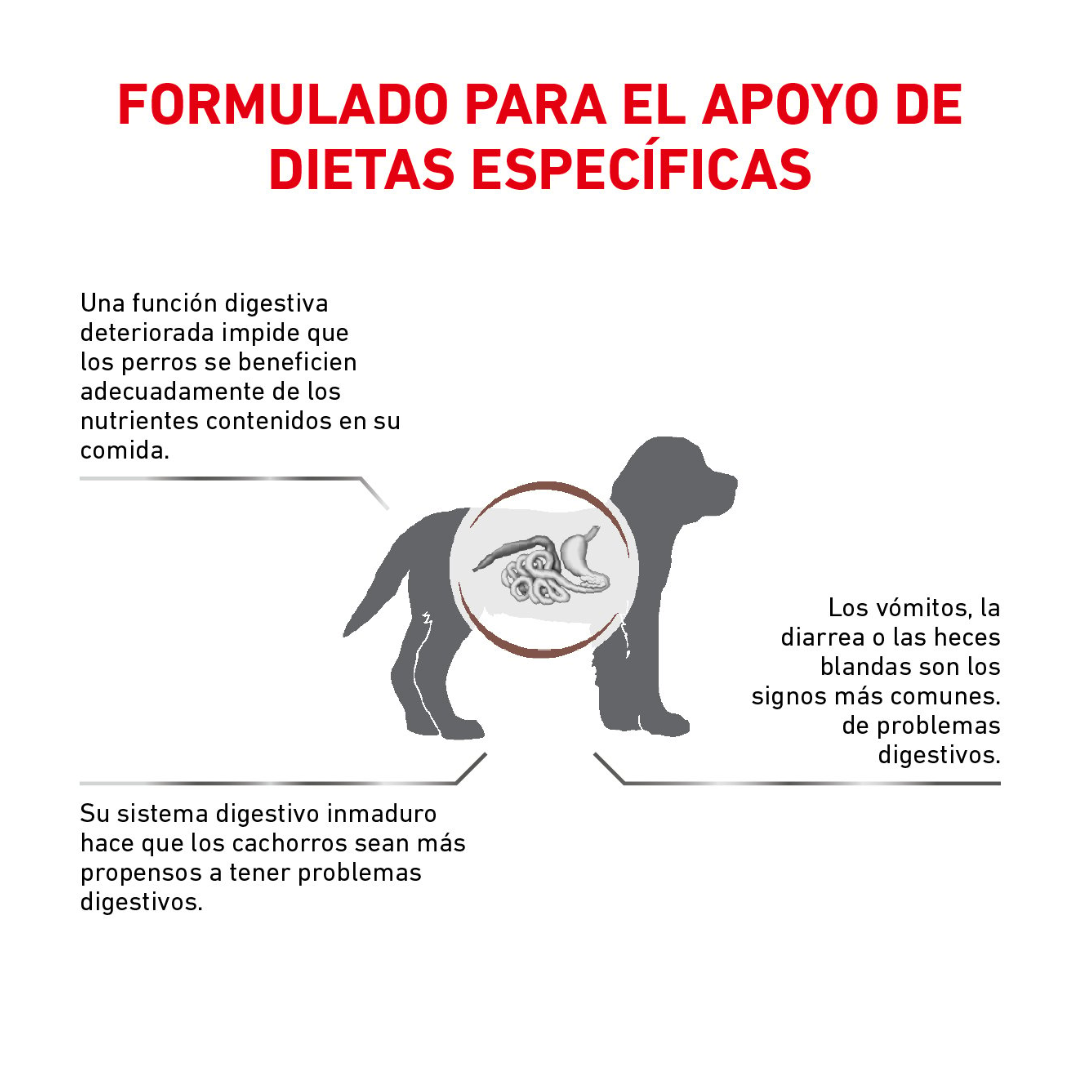 FORMULADO PARA EL APOYO DE DIETAS ESPECÍFICAS

Una función digestiva deteriorada impide que los perros se beneficien adecuadamente de los nutrientes contenidos en su comida.

Los vómitos, la diarrea o las heces blandas son los signos más comunes. de problemas digestivos.

Su sistema digestivo inmaduro hace que los cachorros sean más propensos a tener problemas digestivos.